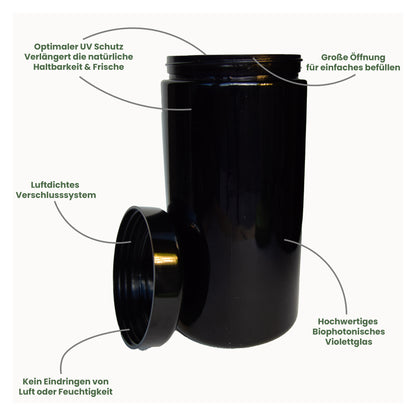 Optimaler UV Schutz
Verlängert die natürliche
Haltbarkeit & Frische

Große Öffnung
für einfaches befüllen

Luftdichtes
Verschlusssystem

Hochwertiges
Biophotonisches
Violettglas

Kein Eindringen von
Luft oder Feuchtigkeit